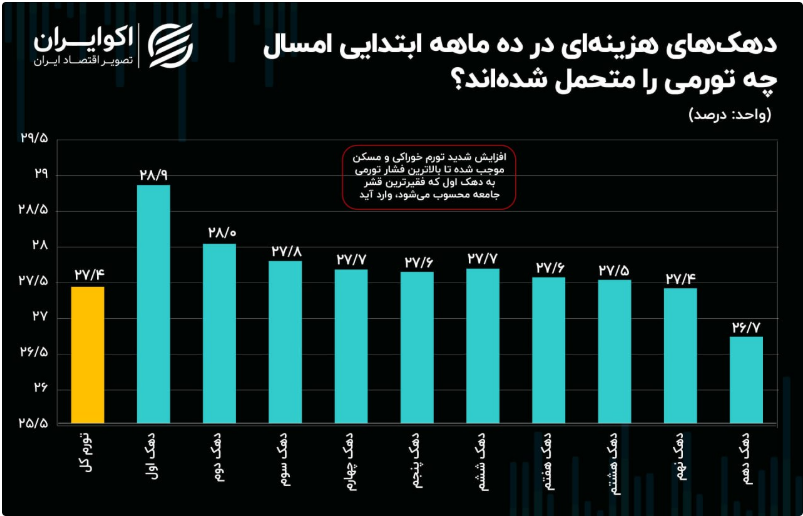 اکوایران
تصویر اقتصاد ایران

دهک‌های هزینه‌ای در ده ماهه ابتدایی امسال چه تورمی را متحمل شده‌اند؟
(واحد: درصد)

افزایش شدید تورم خوراکی و مسکن موجب شده تا بالاترین فشار تورمی به دهک اول که فقیرترین قشر جامعه محسوب می‌شود، وارد آید

۲۹/۵
۲۹
۲۸/۵
۲۸
۲۷/۵
۲۷
۲۶/۵
۲۶
۲۵/۵

۲۷/۴
۲۸/۹
۲۸/۰
۲۷/۸
۲۷/۷
۲۷/۶
۲۷/۷
۲۷/۶
۲۷/۵
۲۷/۴
۲۶/۷

تورم کل
دهک اول
دهک دوم
دهک سوم
دهک چهارم
دهک پنجم
دهک ششم
دهک هفتم
دهک هشتم
دهک نهم
دهک دهم